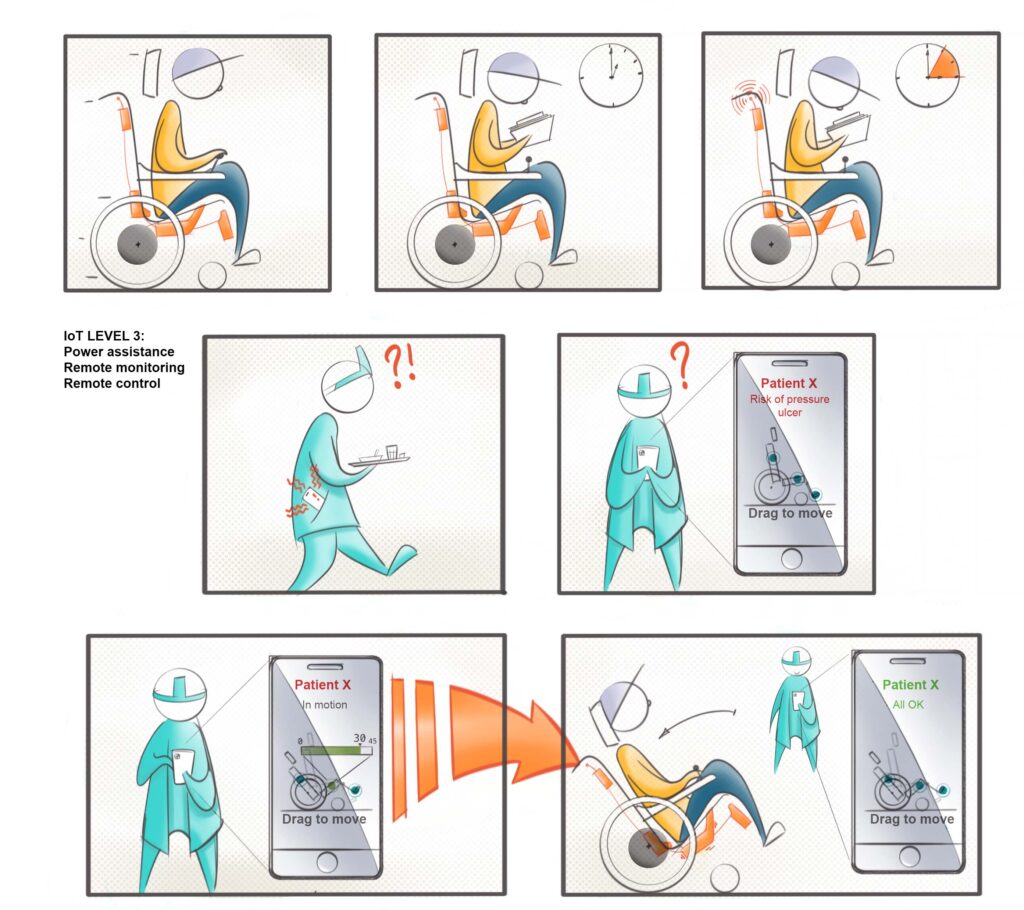 IoT LEVEL 3:
Power assistance
Remote monitoring
Remote control

?!

?

Patient X
Risk of pressure ulcer

Drag to move

Patient X
In motion
0 30 45

Drag to move

Patient X
All OK

Drag to move